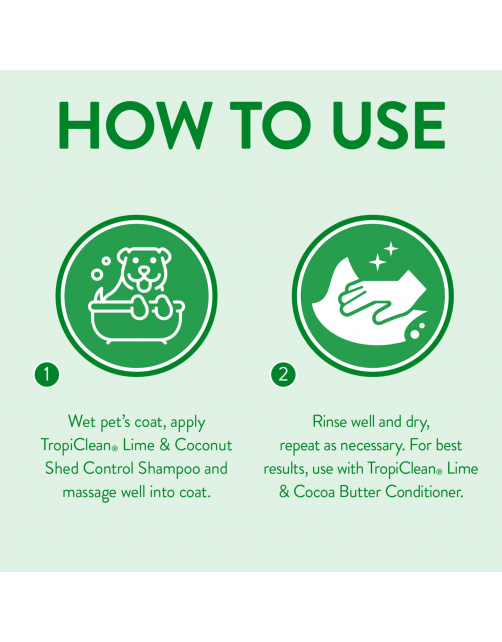 HOW TO USE

1

Wet pet's coat, apply TropiClean® Lime & Coconut Shed Control Shampoo and massage well into coat.

2

Rinse well and dry, repeat as necessary. For best results, use with TropiClean® Lime & Cocoa Butter Conditioner.